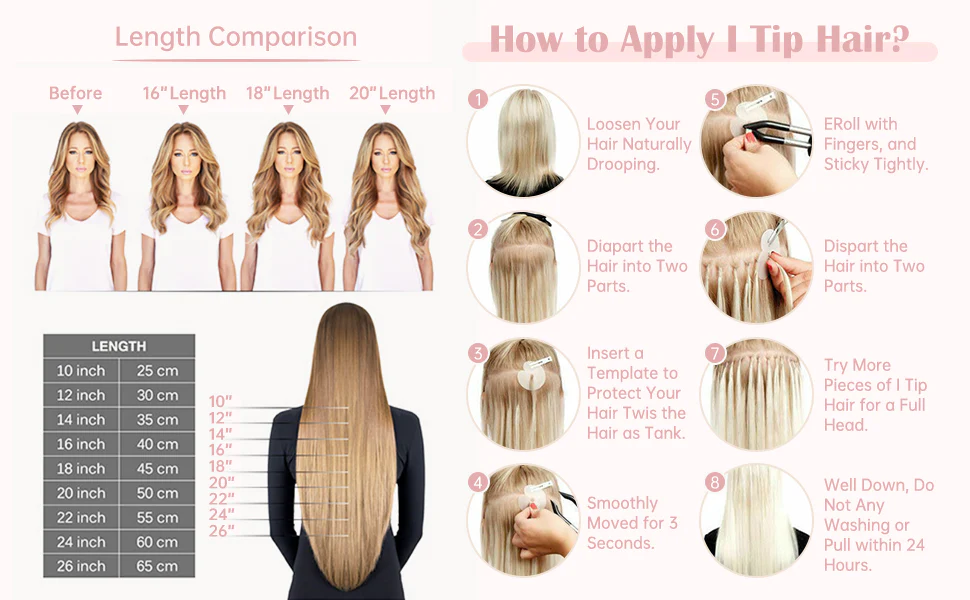 Length Comparison

Before

16" Length

18" Length

20" Length

| LENGTH | |
|---|---|
| 10 inch | 25 cm |
| 12 inch | 30 cm |
| 14 inch | 35 cm |
| 16 inch | 40 cm |
| 18 inch | 45 cm |
| 20 inch | 50 cm |
| 22 inch | 55 cm |
| 24 inch | 60 cm |
| 26 inch | 65 cm |

10"
12"
14"
16"
18"
20"
22"
24"
26"

How to Apply I Tip Hair?

1 Loosen Your Hair Naturally Drooping.

2 Diapart the Hair into Two Parts.

3 Insert a Template to Protect Your Hair Twis the Hair as Tank.

4 Smoothly Moved for 3 Seconds.

5 ERoll with Fingers, and Sticky Tightly.

6 Dispart the Hair into Two Parts.

7 Try More Pieces of I Tip Hair for a Full Head.

8 Well Down, Do Not Any Washing or Pull within 24 Hours.